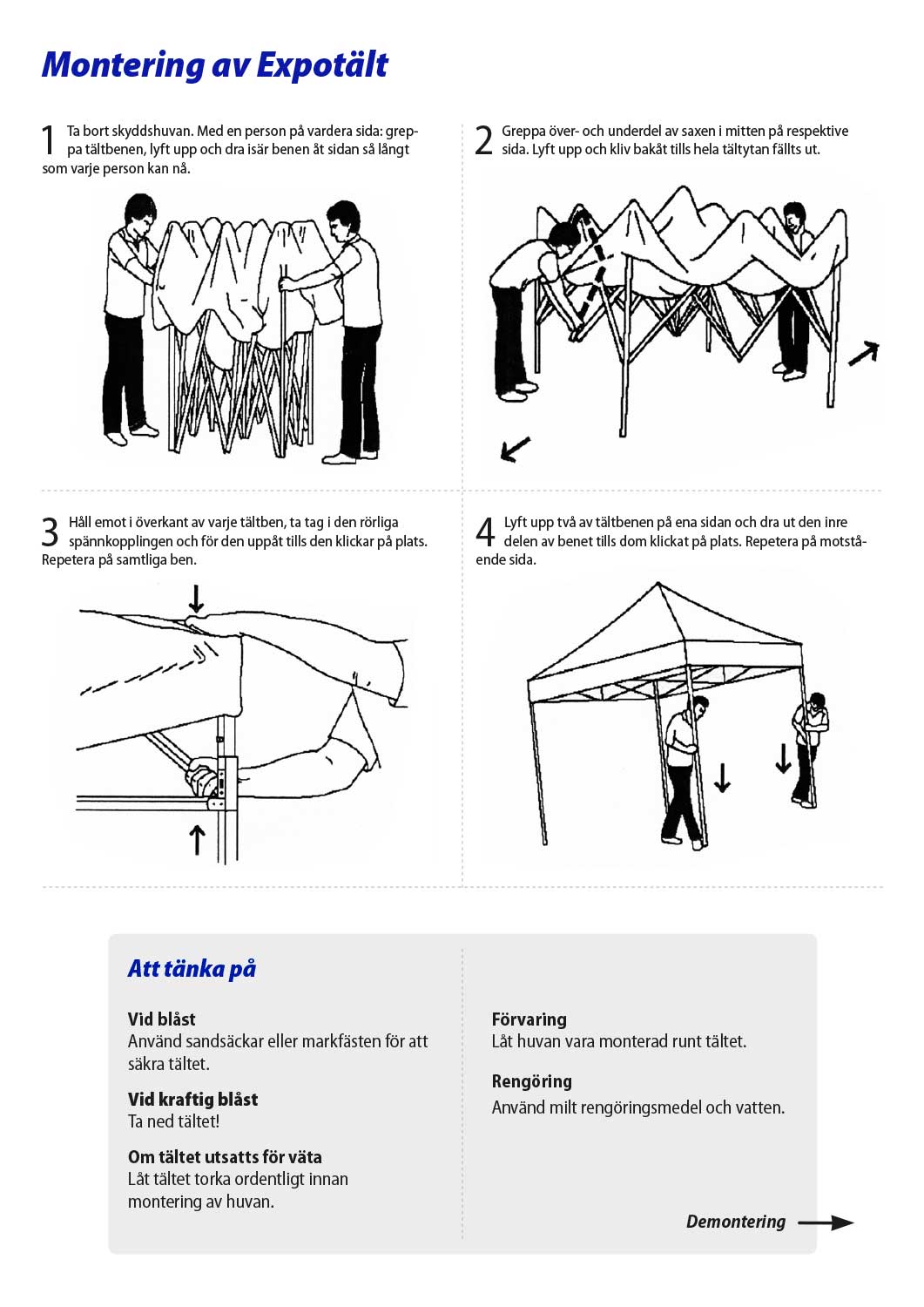 Montering av Expotält

1 Ta bort skyddshuvan. Med en person på vardera sida: greppa tältbenen, lyft upp och dra isär benen åt sidan så långt som varje person kan nå.

2 Greppa över- och underdel av saxen i mitten på respektive sida. Lyft upp och kliv bakåt tills hela tältytan fällts ut.

3 Håll emot i överkant av varje tältben, ta tag i den rörliga spännkopplingen och för den uppåt tills den klickar på plats. Repetera på samtliga ben.

4 Lyft upp två av tältbenen på ena sidan och dra ut den inre delen av benet tills dom klickat på plats. Repetera på motstående sida.

Att tänka på

Vid blåst
Använd sandsäckar eller markfästen för att säkra tältet.

Vid kraftig blåst
Ta ned tältet!

Om tältet utsatts för väta
Låt tältet torka ordentligt innan montering av huvan.

Förvaring
Låt huvan vara monterad runt tältet.

Rengöring
Använd milt rengöringsmedel och vatten.

Demontering